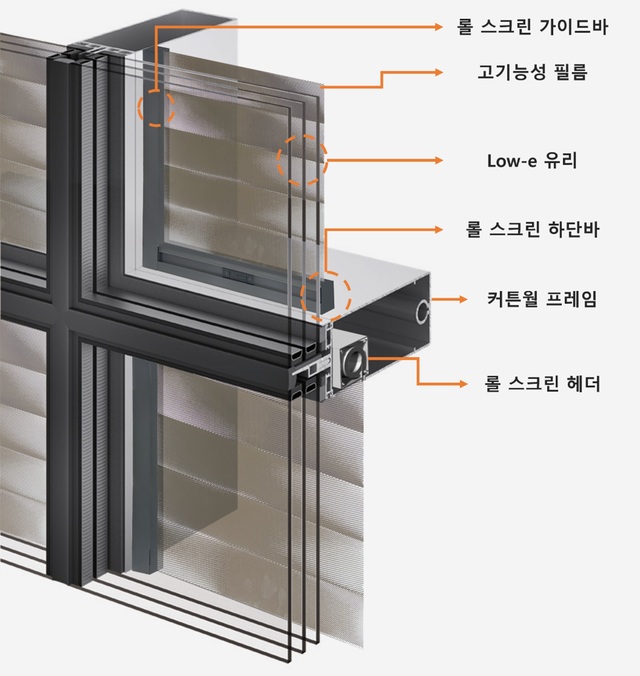 롤 스크린 가이드바

고기능성 필름

Low-e 유리

롤 스크린 하단바

커튼월 프레임

롤 스크린 헤더